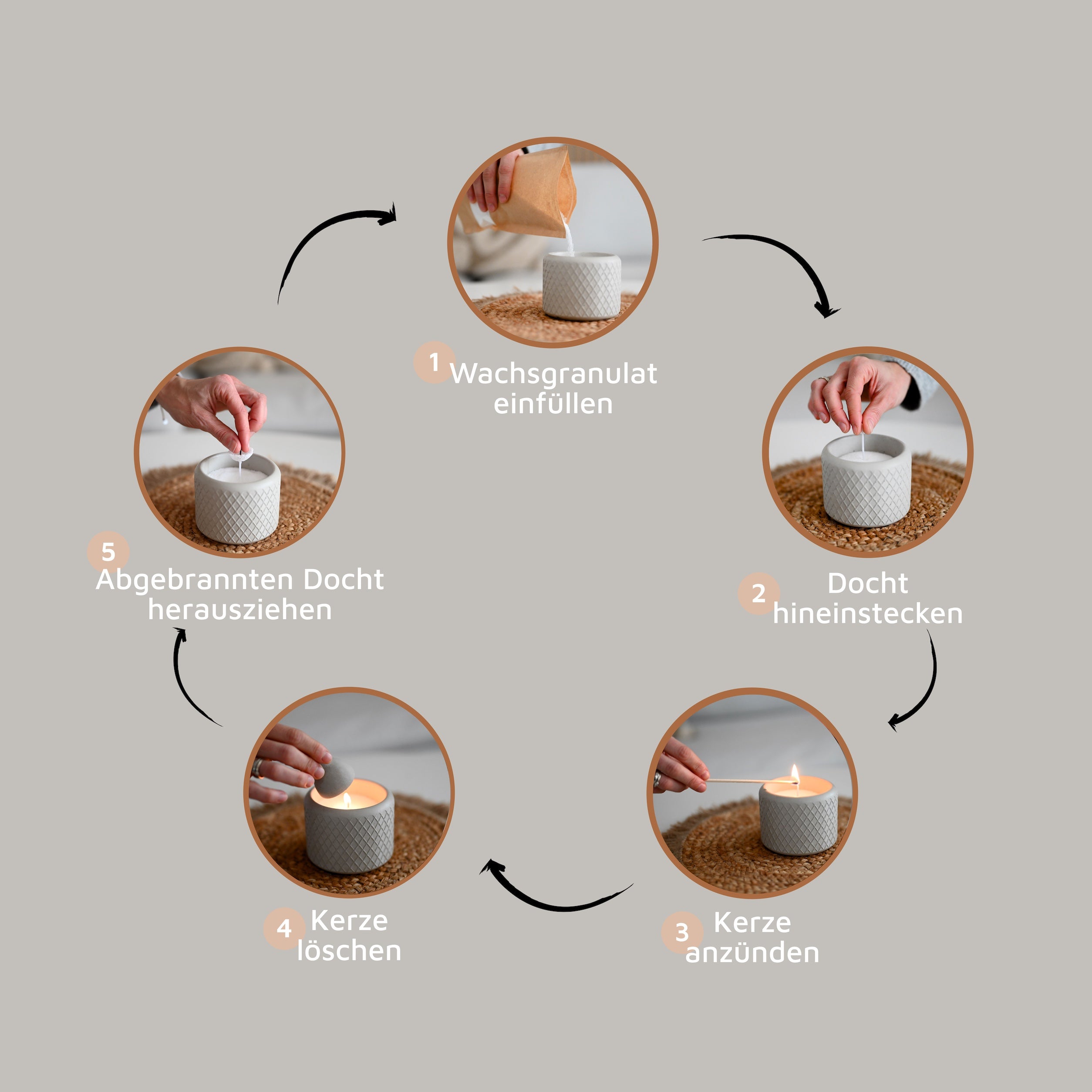 1 Wachsgranulat einfüllen

2 Docht hineinstecken

3 Kerze anzünden

4 Kerze löschen

5 Abgebrannten Docht herausziehen