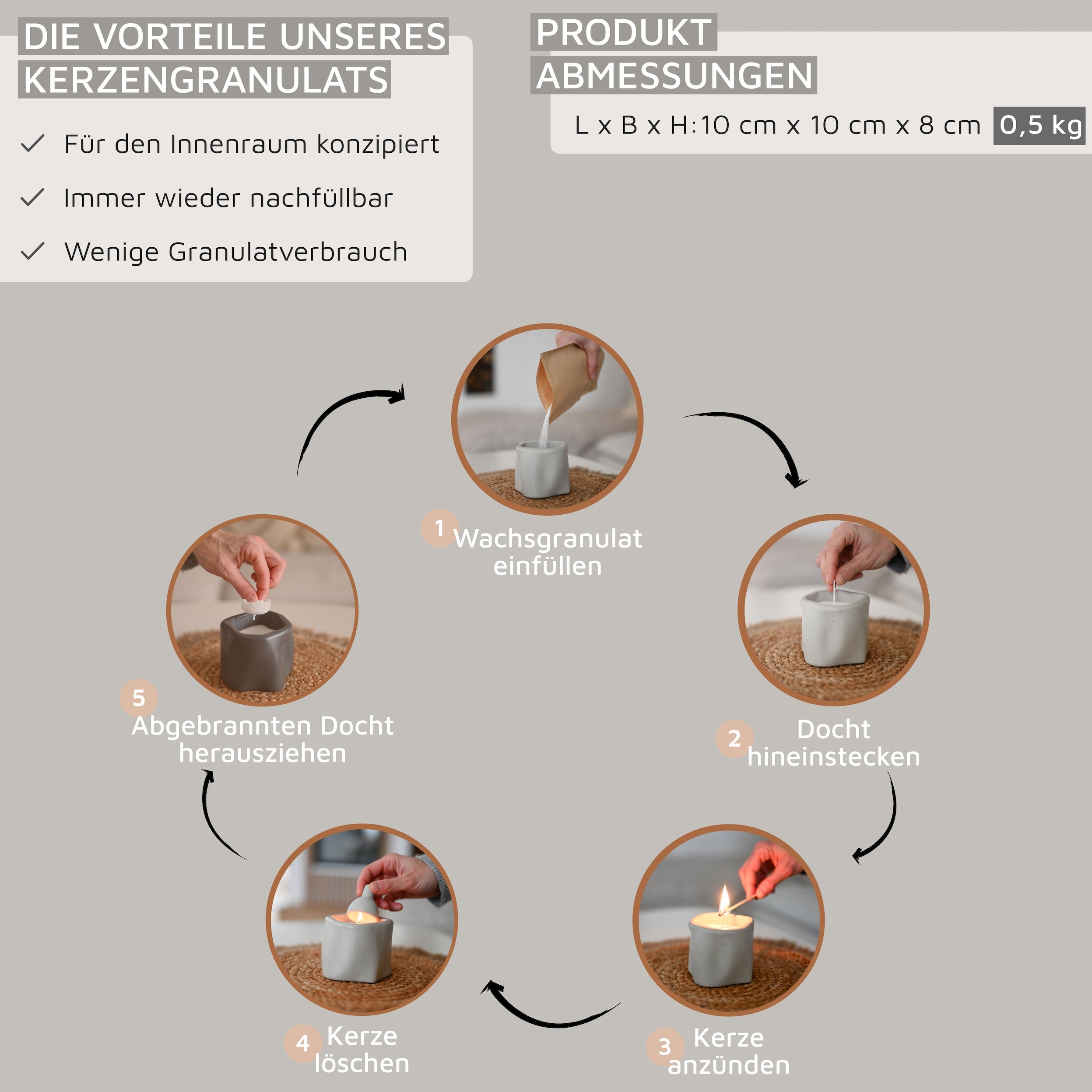 DIE VORTEILE UNSERES KERZENGRANULATS

Für den Innenraum konzipiert

Immer wieder nachfüllbar

Wenige Granulatverbrauch

PRODUKT ABMESSUNGEN

L x B x H: 10 cm x 10 cm x 8 cm 0,5 kg

1 Wachsgranulat einfüllen

2 Docht hineinstecken

3 Kerze anzünden

4 Kerze löschen

5 Abgebrannten Docht herausziehen